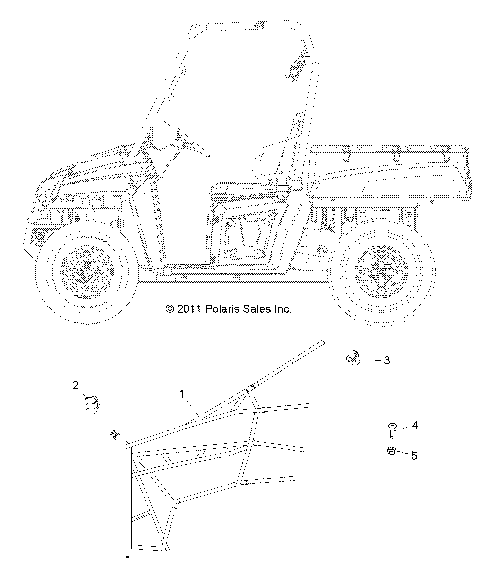 © 2011 Polaris Sales Inc.

3

2

1

4

5