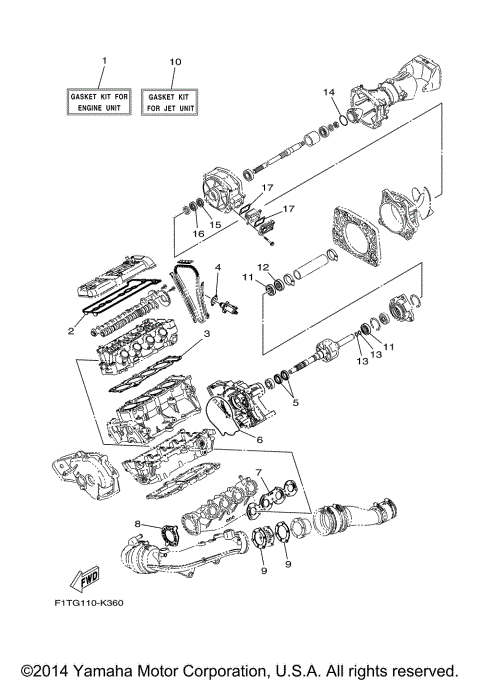 1
GASKET KIT FOR ENGINE UNIT

10
GASKET KIT FOR JET UNIT

14
17
17
16
15
4
12
11
2
3
13
13
11
5
6
7
8
9
9

FWD

F1TG110-K360

©2014 Yamaha Motor Corporation, U.S.A. All rights reserved.