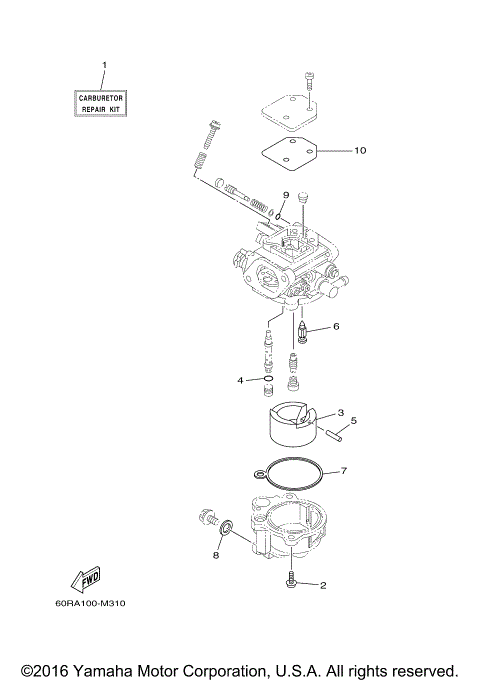 1

CARBURETOR REPAIR KIT

10

9

6

4

3

5

7

8

2

FWD

60RA100-M310

©2016 Yamaha Motor Corporation, U.S.A. All rights reserved.