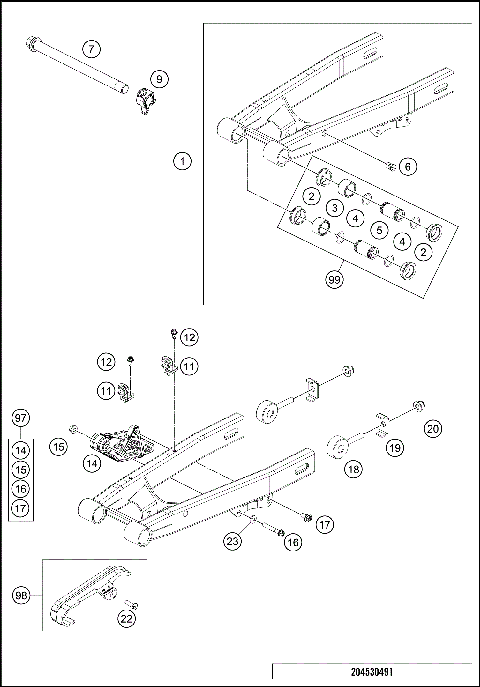 7
9
1
6
2
3
4
5
4
2
99
12
12
11
11
97
14
15
16
17
15
14
20
19
18
17
23
16
98
22
204530491