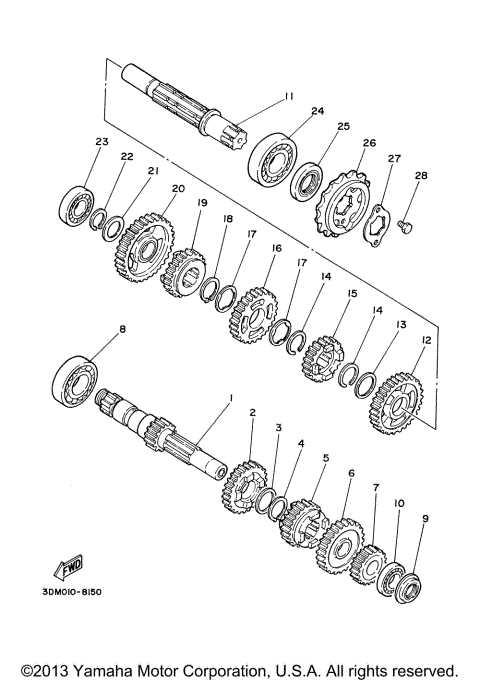 11
24
25
26
27
28
23
22
21
20
19
18
17
16
17
14
15
14
13
12
8
1
2
3
4
5
6
7
10
9
FWD
3DM010-8150

©2013 Yamaha Motor Corporation, U.S.A. All rights reserved.