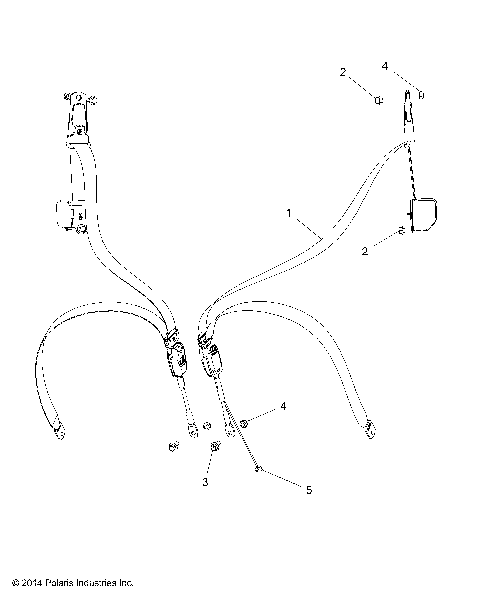 2
4
1
2
4
3
5
© 2014 Polaris Industries Inc.