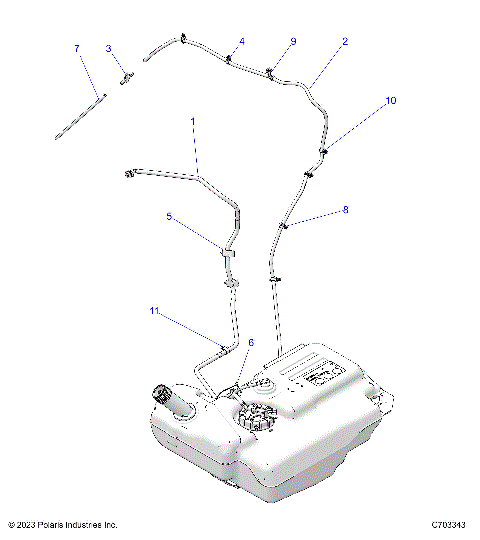 7
3
4
9
2
10
1
5
8
11
6
© 2023 Polaris Industries Inc.
C703343