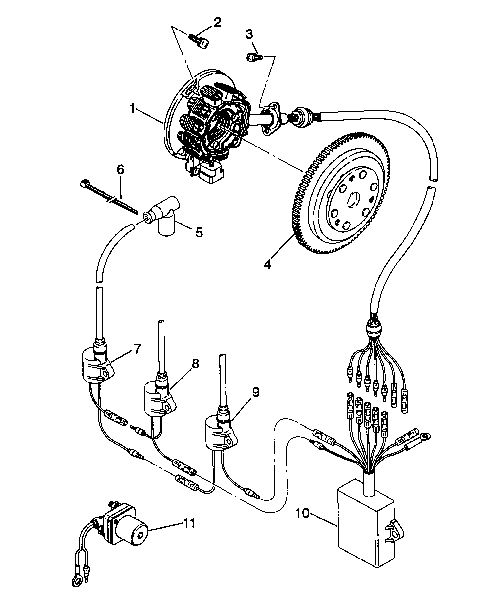 2
3
1
6
5
4
7
8
9
10
11