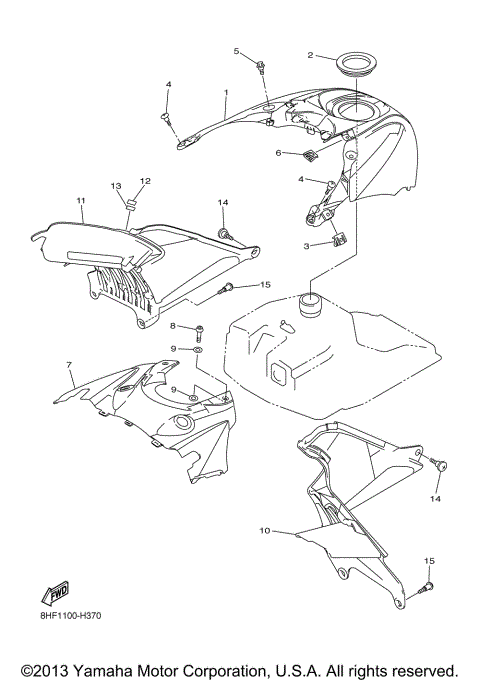 5
2
4
1
6
4
13
12
11
14
3
15
8
9
7
9
14
10
15
FWD
8HF1100-H370

©2013 Yamaha Motor Corporation, U.S.A. All rights reserved.