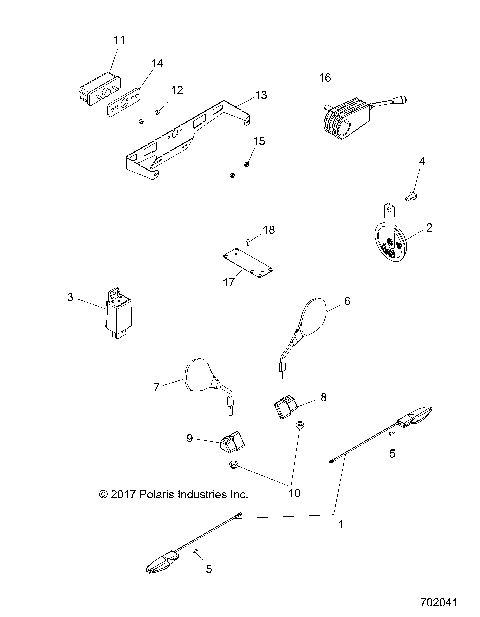 11
14
12
13
16
15
4
2
18
17
3
6
7
8
9
5
10
© 2017 Polaris Industries Inc.
1
5
702041