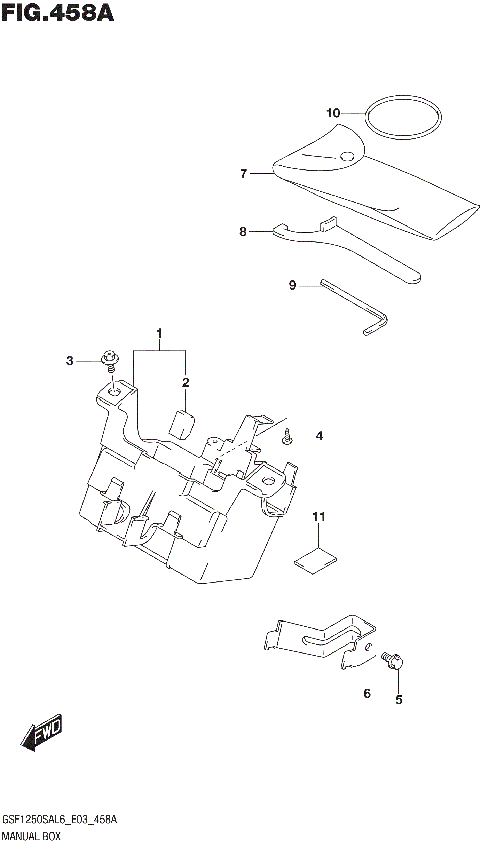 FIG.458A

10

7

8

9

1

3

2

4

11

6

5

FWD

GSF1250SAL6_E03_458A
MANUAL BOX