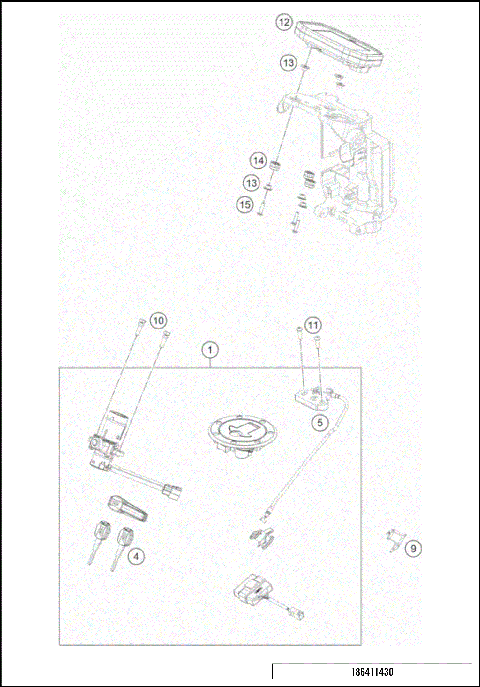 12
13
14
13
15
10
11
1
5
4
9
186411430