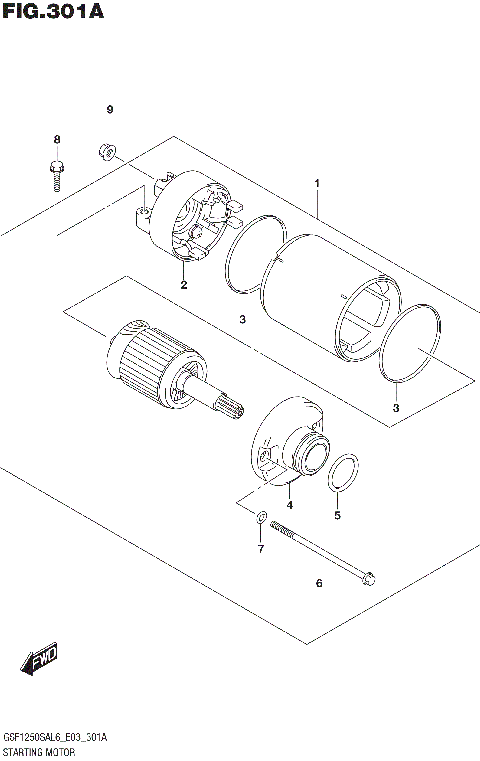 FIG.301A

9

8

1

2

3

3

4

5

7

6

FWD

GSF1250SAL6_E03_301A
STARTING MOTOR