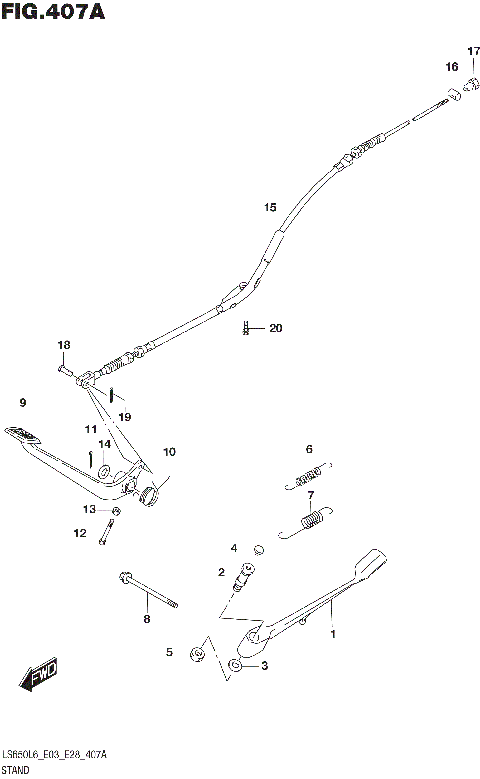 FIG.407A

17
16
15
20
18
9
19
11
14
10
6
7
13
12
4
2
8
1
5
3
FWD

LS650L6_E03_E28_407A
STAND