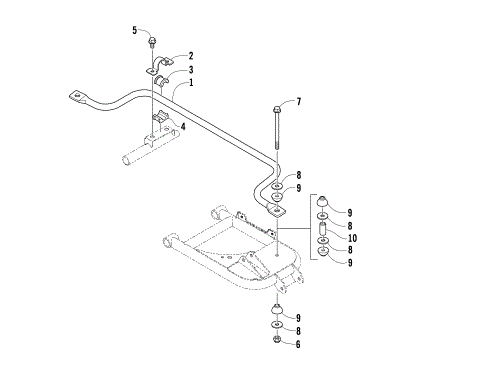 5
2
3
1
7
4
8
9
9
8
10
8
9
9
8
6