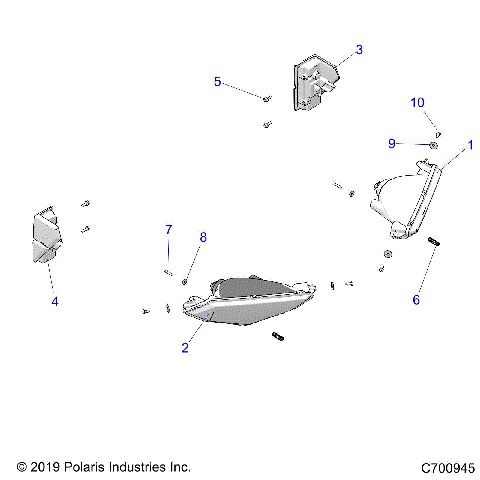 3
5
10
9
1
7
8
4
6
2
© 2019 Polaris Industries Inc.
C700945