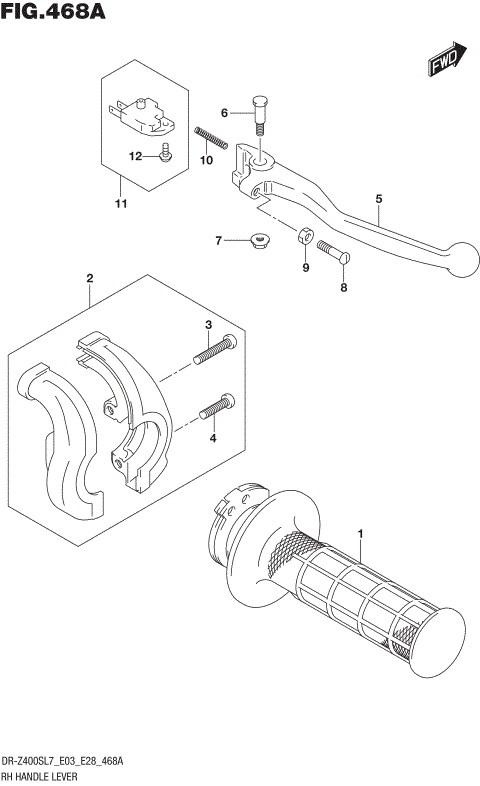 FIG.468A

FWD

6
12
10
11
5
7
9
8
2
3
4
1

DR-Z400SL7_E03_E28_468A
RH HANDLE LEVER