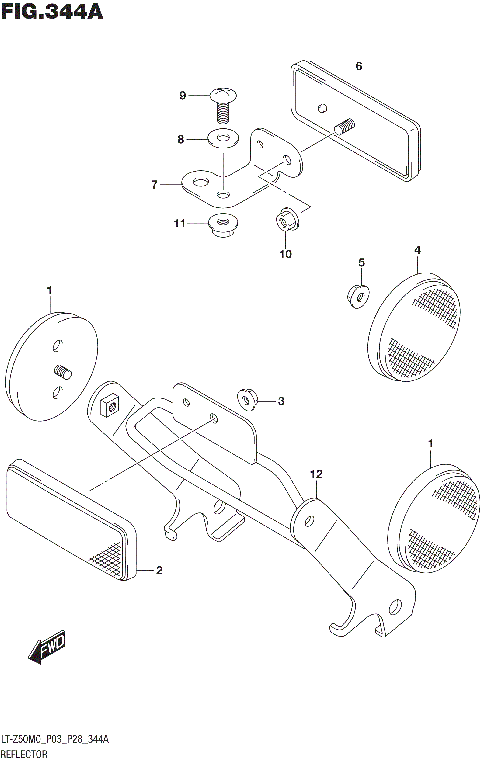 FIG.344A

6
9
8
7
11
10
5
4
1
3
12
1
2
FWD

LT-Z50MC_P03_P28_344A
REFLECTOR