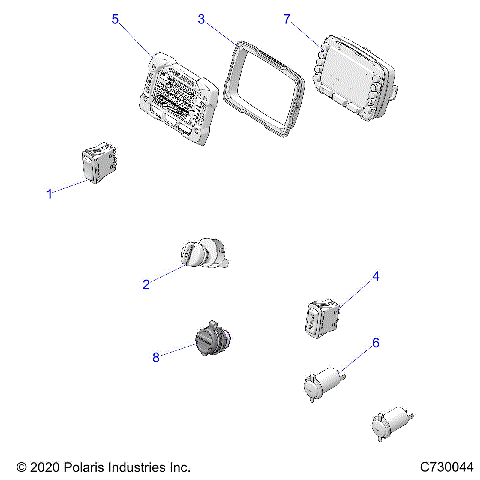 5
3
7
1
2
4
8
6
© 2020 Polaris Industries Inc.
C730044