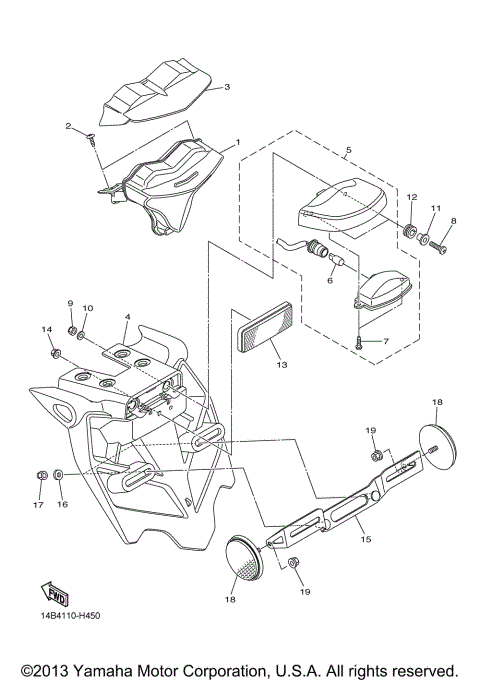 3
2
1
5
12
11
8
6
7
9
10
4
14
13
18
19
17
16
15
18
19
FWD
14B4110-H450

©2013 Yamaha Motor Corporation, U.S.A. All rights reserved.