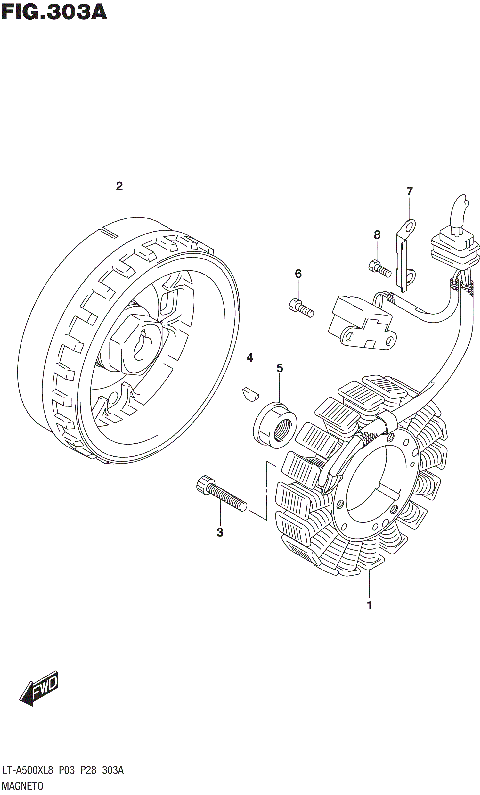 FIG.303A

2

7

8

6

4

5

3

1

FWD

LT-A500XL8 P03 P28 303A
MAGNETO