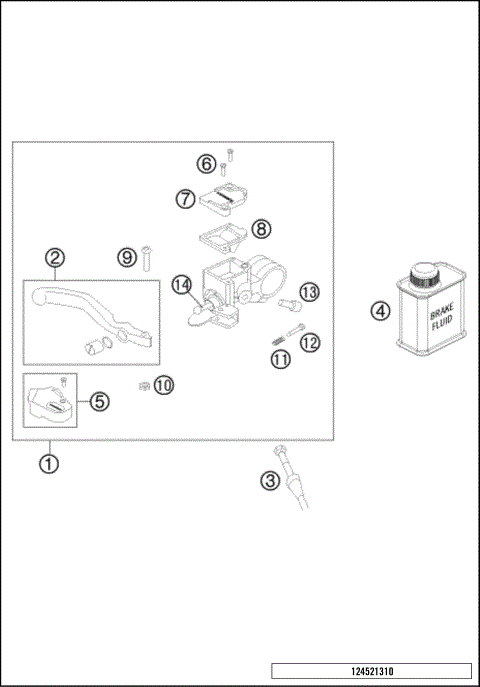 6
7
8
2
9
14
13
4
BRAKE FLUID
12
11
10
5
1
3
124521310