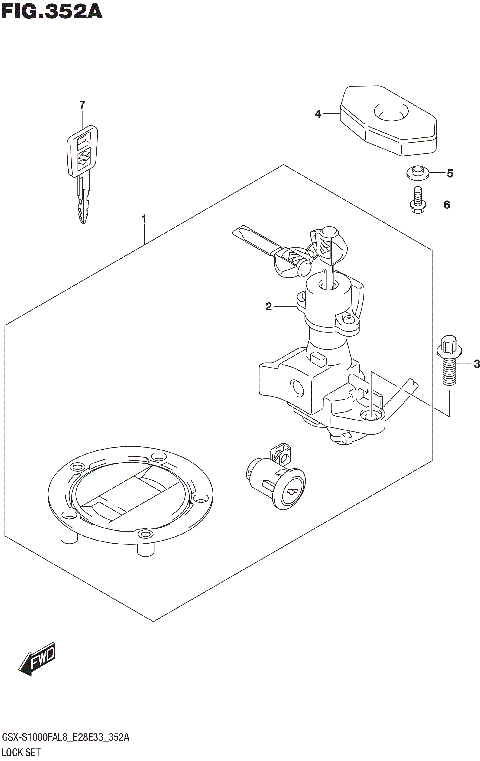 FIG.352A

7

4

5

6

1

2

3

FWD

GSX-S1000FAL8_E28E33_352A
LOCK SET