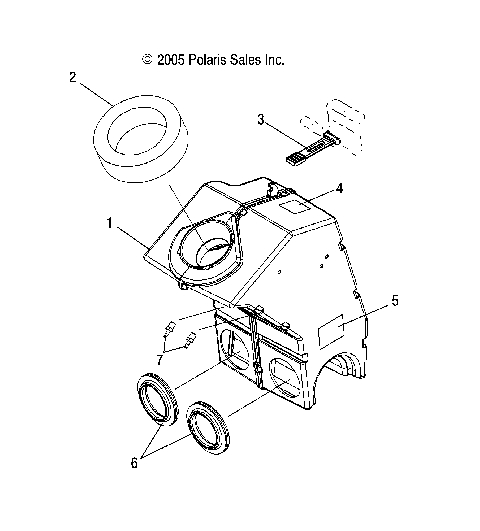 © 2005 Polaris Sales Inc.

2

3

4

1

5

7

6