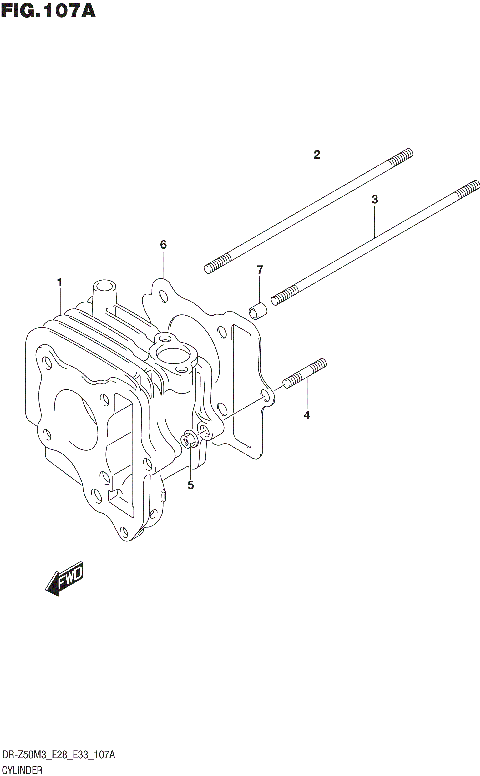 FIG.107A

2

3

6

7

1

4

5

FWD

DR-Z50M3_E28_E33_107A
CYLINDER