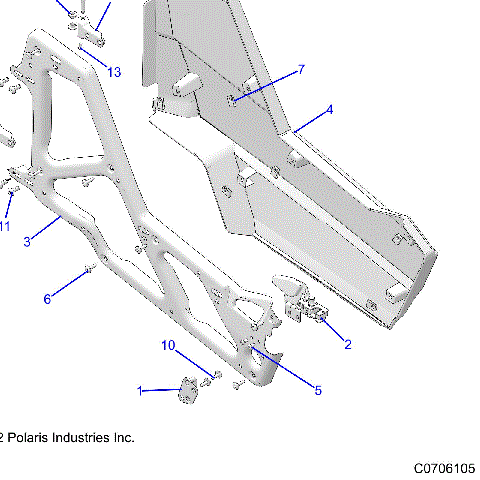 13
7
4
11
3
6
2
10
5
1
2 Polaris Industries Inc.
C0706105