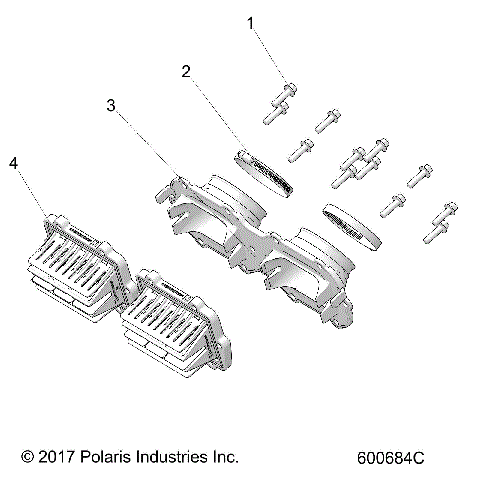 1
2
3
4

© 2017 Polaris Industries Inc.
600684C