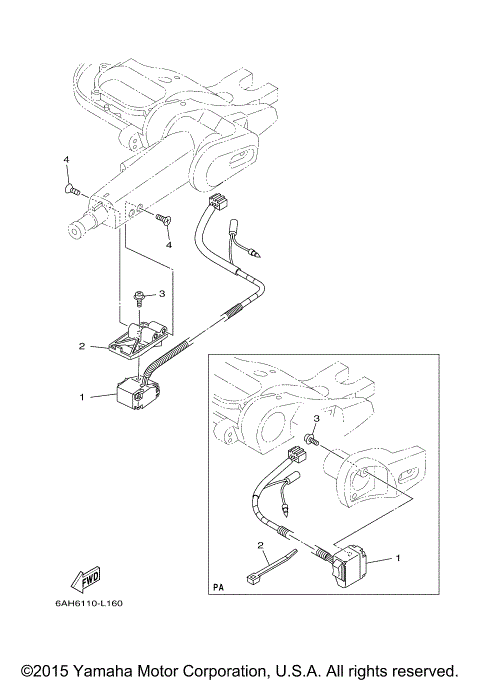 4
4
3
2
1
3
2
1
PA
FWD
6AH6110-L160

©2015 Yamaha Motor Corporation, U.S.A. All rights reserved.