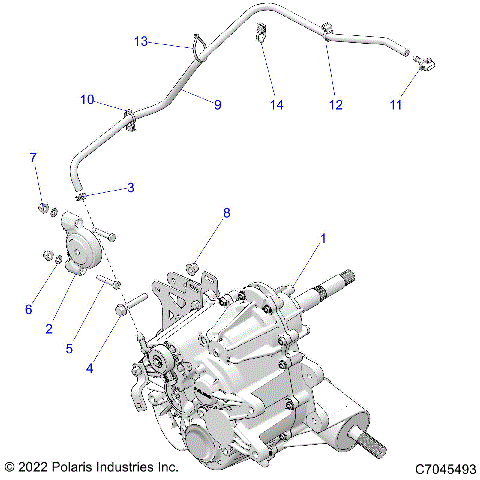 13
14
12
11
10
9
7
3
8
1
6
2
5
4
© 2022 Polaris Industries Inc.
C7045493