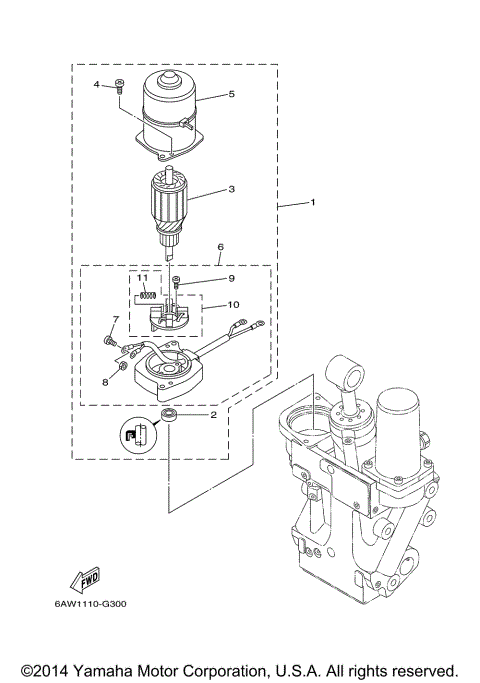 4
5
3
1
6
11
9
10
7
8
2
FWD
6AW1110-G300
©2014 Yamaha Motor Corporation, U.S.A. All rights reserved.