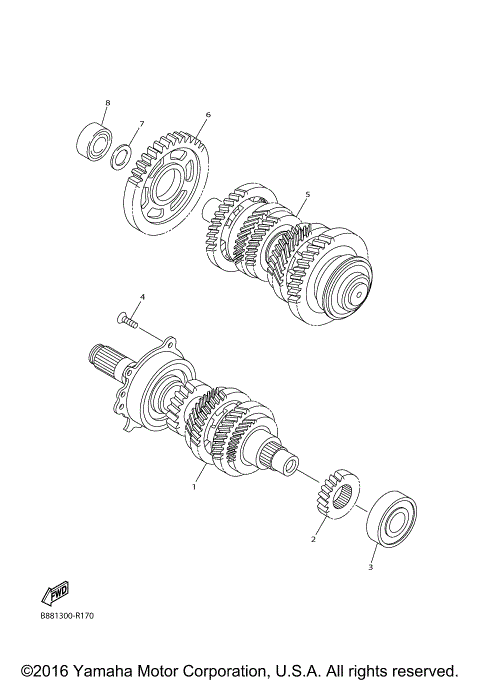 8
7
6
5
4
1
2
3
FWD
B881300-R170
©2016 Yamaha Motor Corporation, U.S.A. All rights reserved.