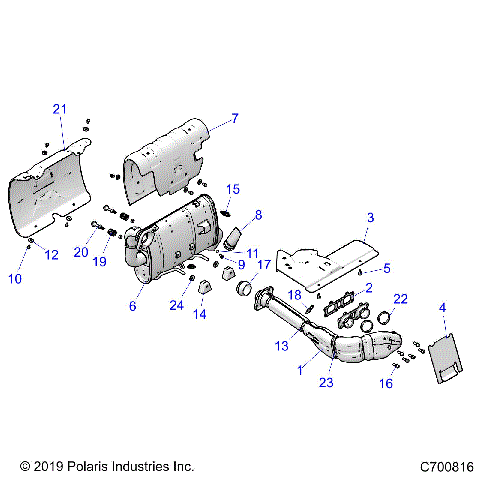 21
7
15
8
3
12
20
19
11
9
17
5
10
6
24
14
18
2
22
4
13
1
23
16

© 2019 Polaris Industries Inc.
C700816