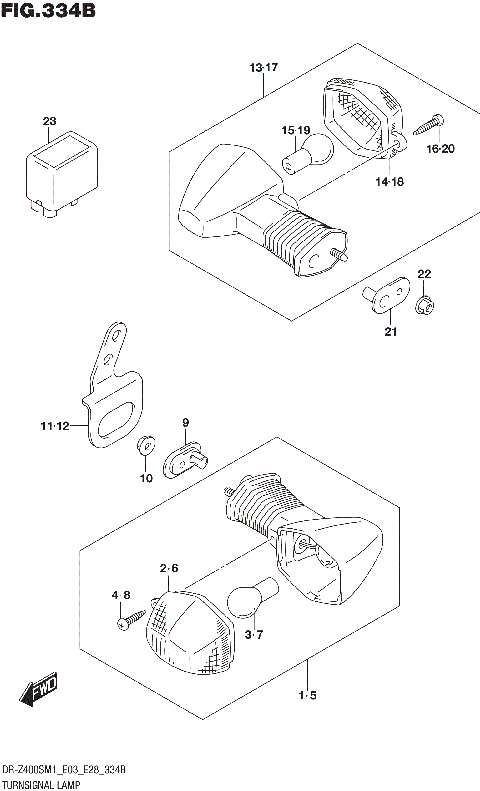 FIG.334B

13·17

23

15·19

16·20

14·18

22

21

11·12

9

10

2·6

4·8

3·7

1·5

FWD

DR-Z400SM1_E03_E28_334B
TURNSIGNAL LAMP