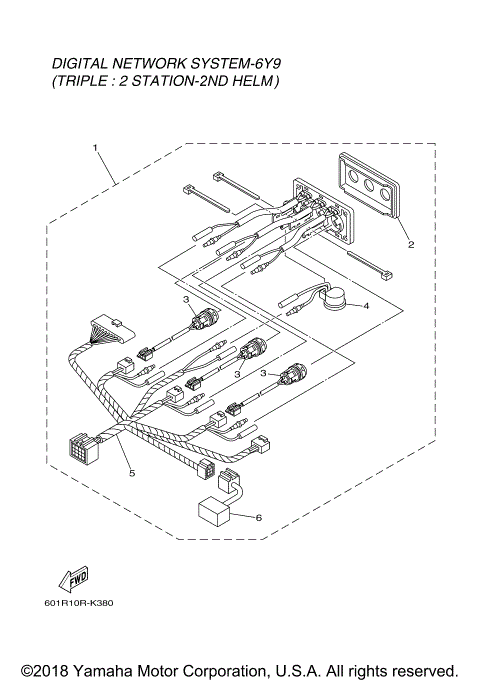 DIGITAL NETWORK SYSTEM-6Y9
(TRIPLE : 2 STATION-2ND HELM)

1

2

3

4

3

3

5

6

FWD

601R10R-K380

©2018 Yamaha Motor Corporation, U.S.A. All rights reserved.