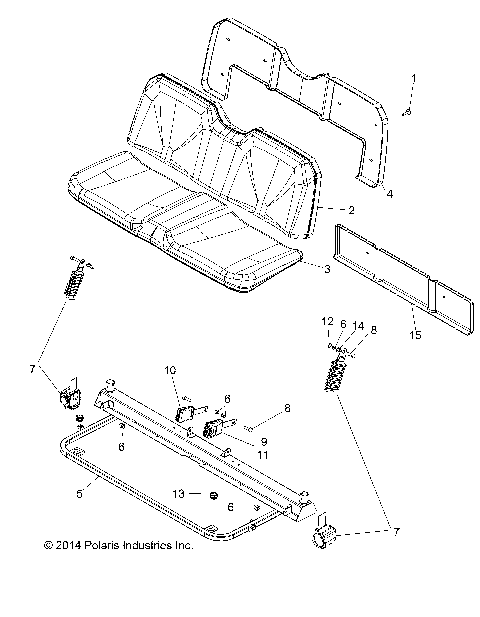 1
4
2
3
15
12
6
14
8
7
10
6
8
9
11
6
5
13
6
7
© 2014 Polaris Industries Inc.