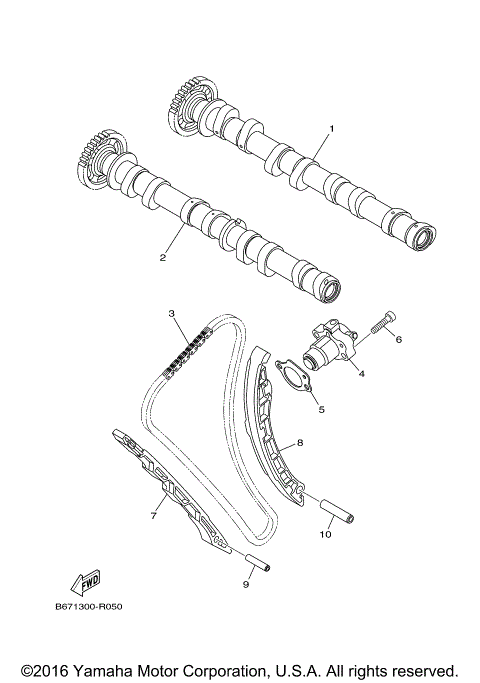 1

2

3

6

4

5

8

7

10

9

FWD

B671300-R050

©2016 Yamaha Motor Corporation, U.S.A. All rights reserved.