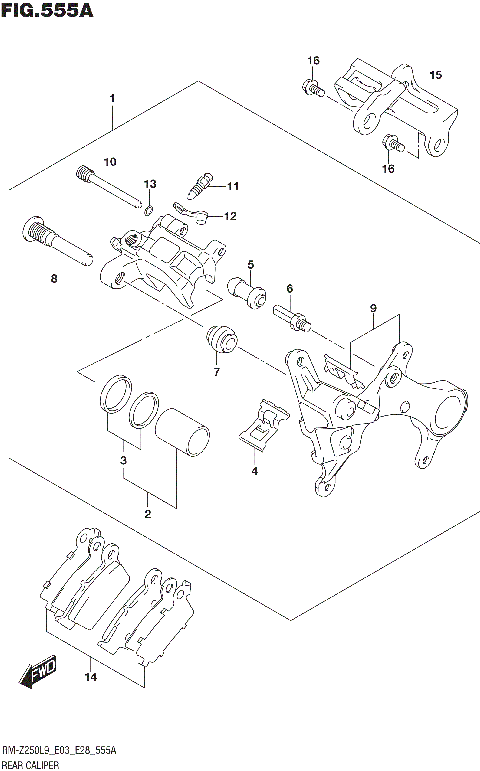 FIG.555A

16
15
1
16
10
13
11
12
8
5
6
9
7
3
4
2
14
FWD

RM-Z250L9_E03_E28_555A
REAR CALIPER