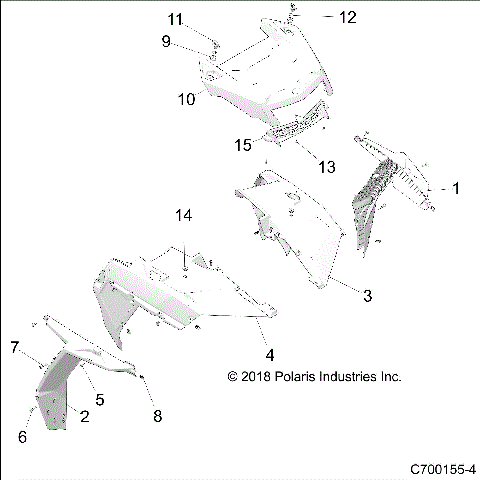 11
12
9
10
15
13
1
14
3
4
7
5
2
8
6
© 2018 Polaris Industries Inc.
C700155-4