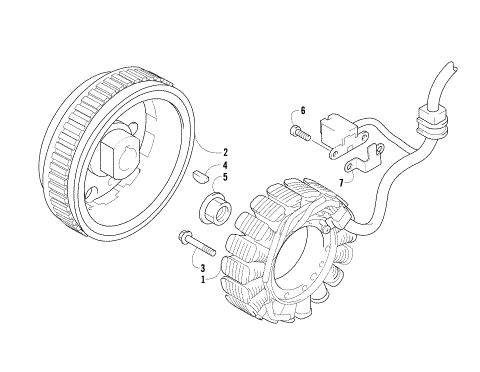 6
2
4
5
7
3
1