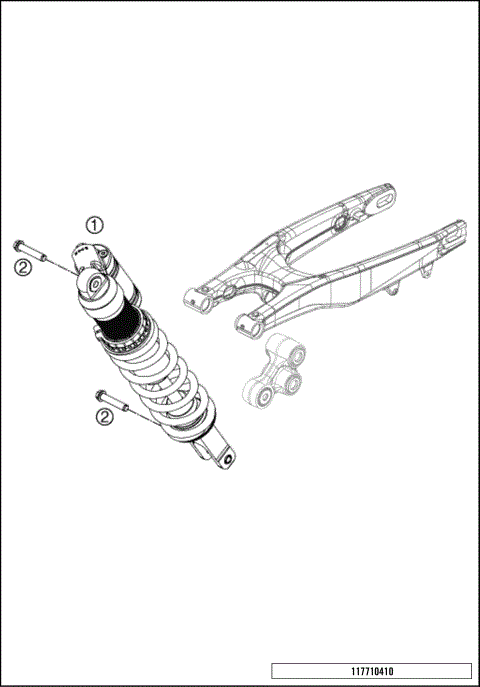 ①
②
②
117710410