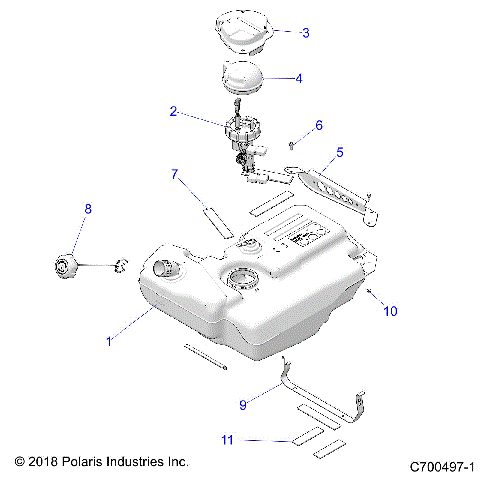 3

4

2

6

5

7

8

10

1

9

11

© 2018 Polaris Industries Inc.

C700497-1