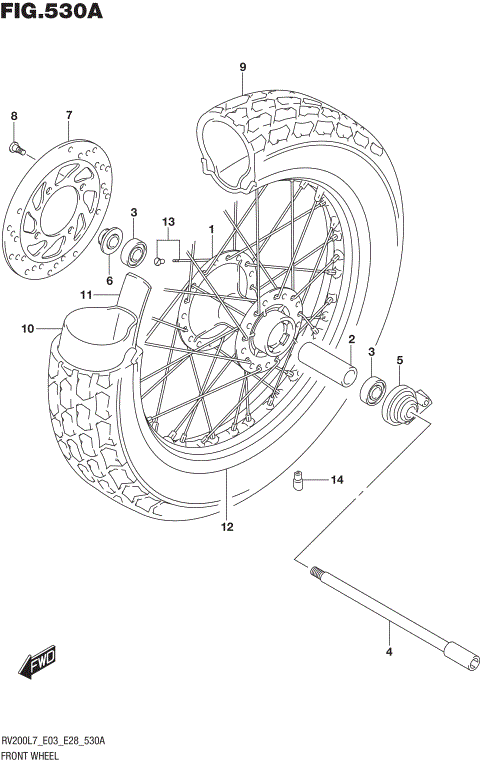 FIG.530A

9

8

7

3

13

1

6

11

10

2

3

5

14

12

4

FWD

RV200L7_E03_E28_530A
FRONT WHEEL