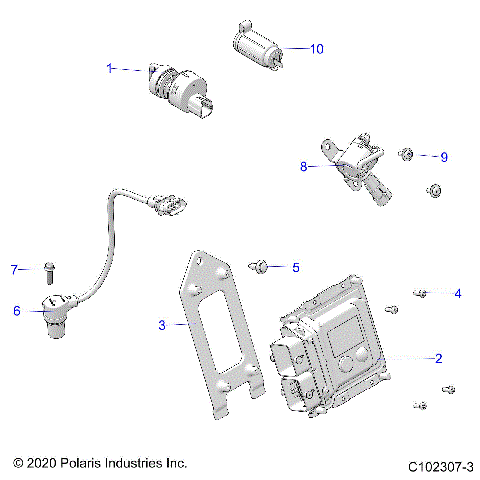 10
1
9
8
7
5
4
6
3
2
© 2020 Polaris Industries Inc.
C102307-3