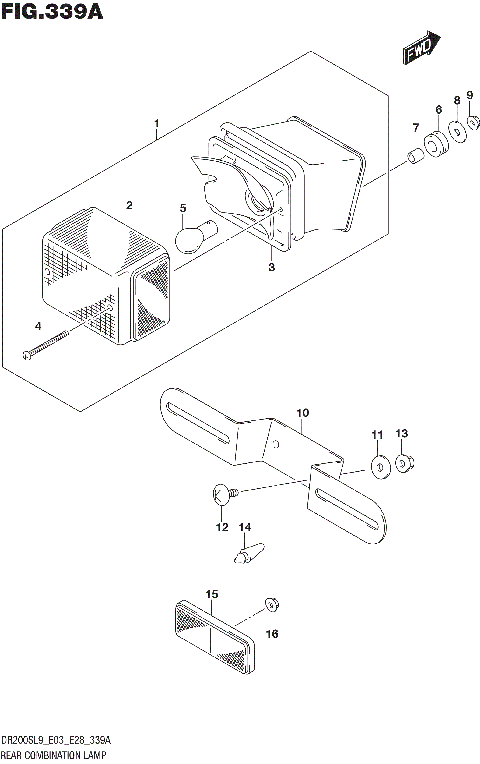 FIG.339A

FWD

1
2
3
4
5
6
7
8
9
10
11
12
13
14
15
16

DR200SL9_E03_E28_339A
REAR COMBINATION LAMP