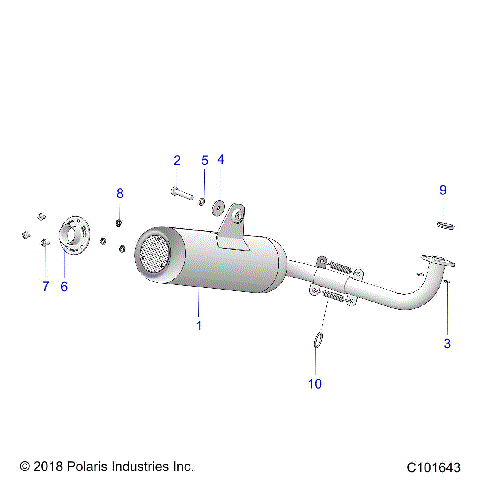 2
5
4
8
9
7
6
1
3
10

© 2018 Polaris Industries Inc.

C101643