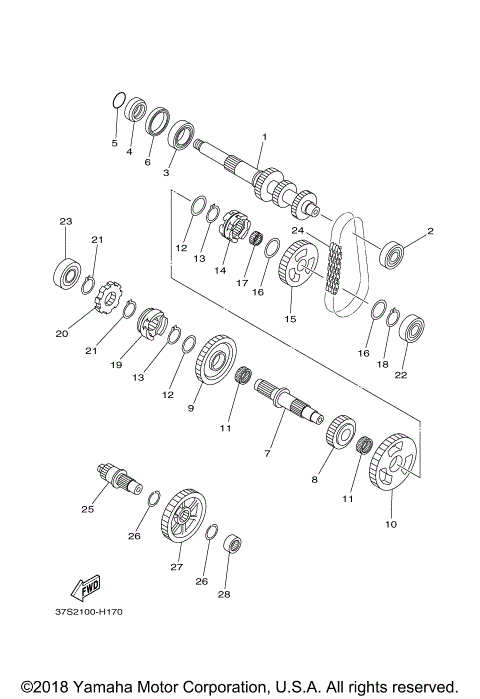 5
4
6
3
1
2
23
21
12
13
14
17
16
24
15
20
21
19
13
12
9
11
7
16
18
22
8
11
10
25
26
27
26
28
FWD
37S2100-H170

©2018 Yamaha Motor Corporation, U.S.A. All rights reserved.