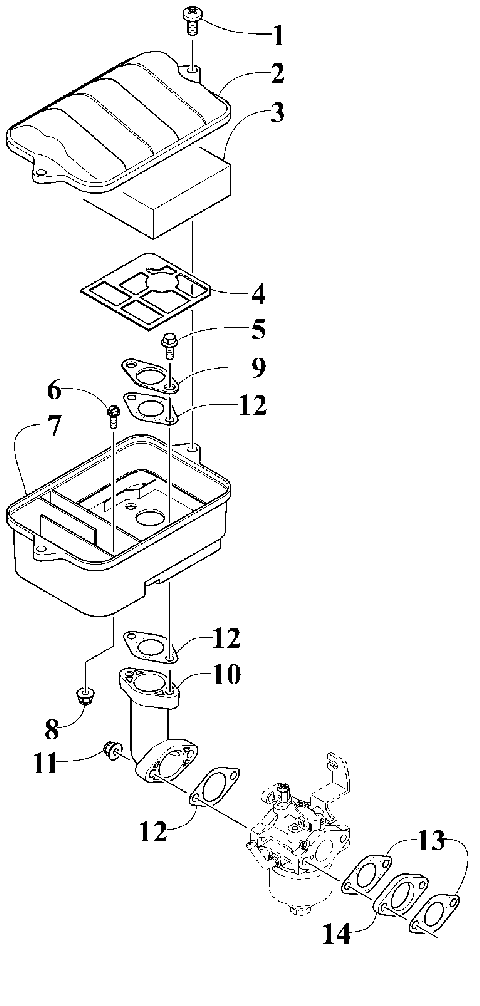 1
2
3
4
5
9
6
12
7
12
10
8
11
12
13
14