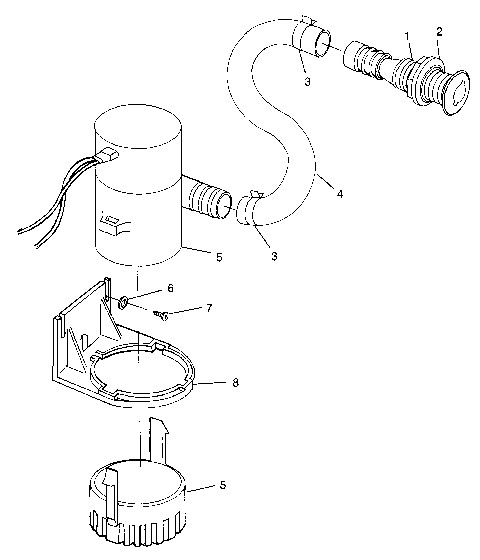 1
2
3
4
3
5
6
7
8
5