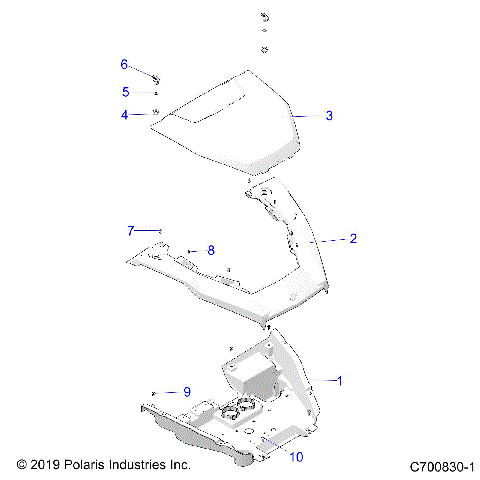 6
5
4
3
7
8
2
1
9
10
© 2019 Polaris Industries Inc.
C700830-1