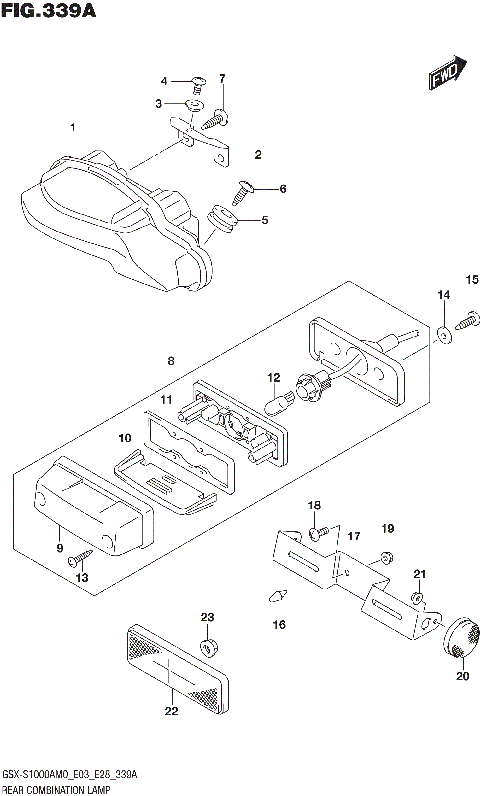 FIG.339A

FWD

4
7
3
1
2
6
5
15
14
8
12
11
10
9
13
18
17
19
21
16
23
20
22

GSX-S1000AM0_E03_E28_339A
REAR COMBINATION LAMP